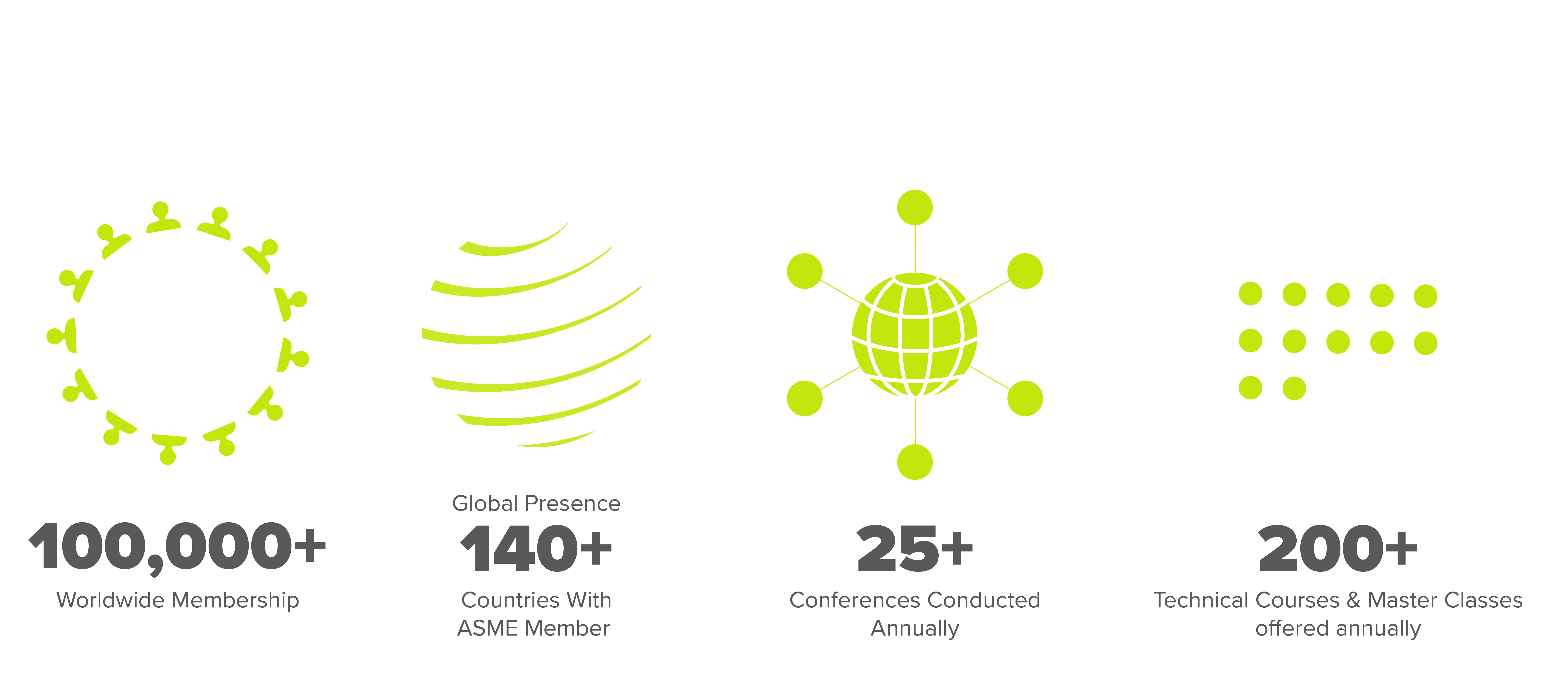 100,000+
Worldwide Membership

Global Presence
140+
Countries With ASME Member

25+
Conferences Conducted Annually

200+
Technical Courses & Master Classes offered annually