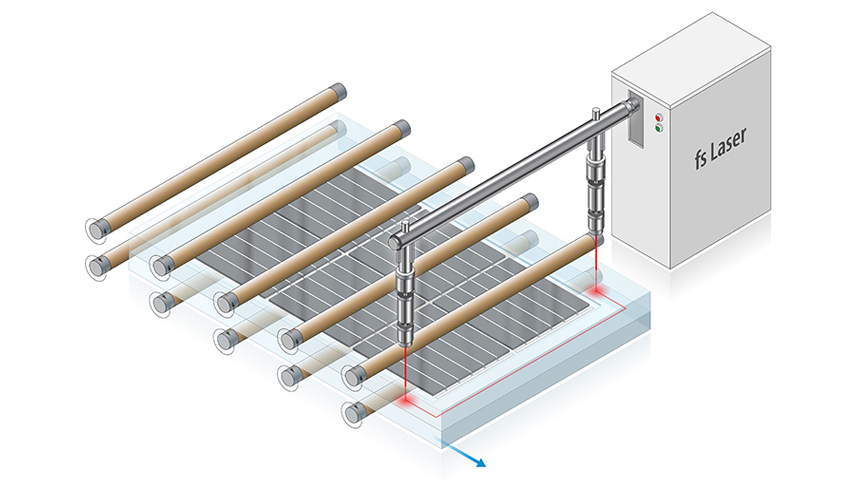 fs Laser