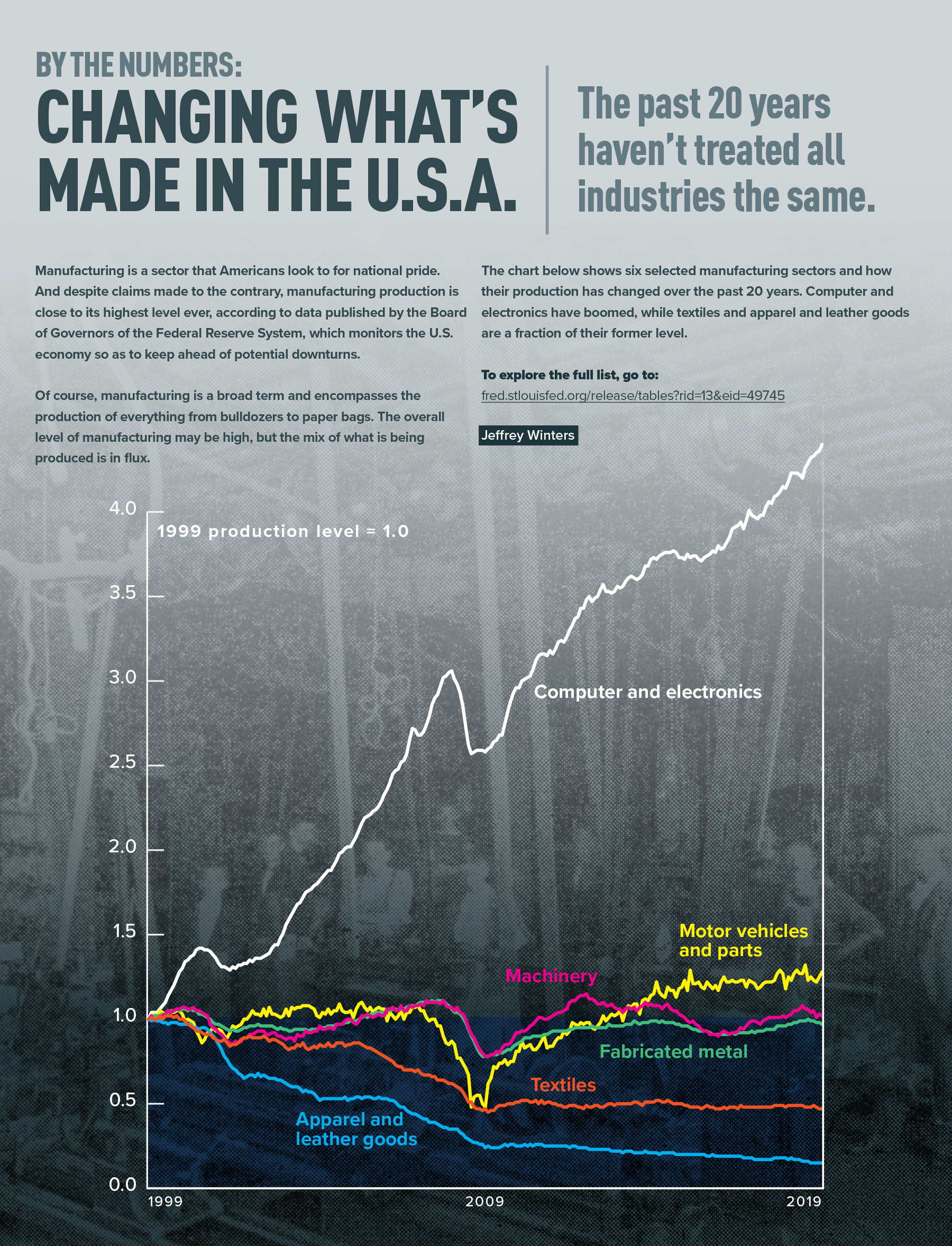 BY THE NUMBERS:
CHANGING WHAT'S MADE IN THE U.S.A.

The past 20 years haven't treated all industries the same.

Manufacturing is a sector that Americans look to for national pride. And despite claims made to the contrary, manufacturing production is close to its highest level ever, according to data published by the Board of Governors of the Federal Reserve System, which monitors the U.S. economy so as to keep ahead of potential downturns.

Of course, manufacturing is a broad term and encompasses the production of everything from bulldozers to paper bags. The overall level of manufacturing may be high, but the mix of what is being produced is in flux.

The chart below shows six selected manufacturing sectors and how their production has changed over the past 20 years. Computer and electronics have boomed, while textiles and apparel and leather goods are a fraction of their former level.

To explore the full list, go to:
fred.stlouisfed.org/release/tables?rid=13&eid=49745

Jeffrey Winters

1999 production level = 1.0

4.0
3.5
3.0
2.5
2.0
1.5
1.0
0.5
0.0

Computer and electronics
Motor vehicles and parts
Machinery
Fabricated metal
Textiles
Apparel and leather goods

1999
2009
2019