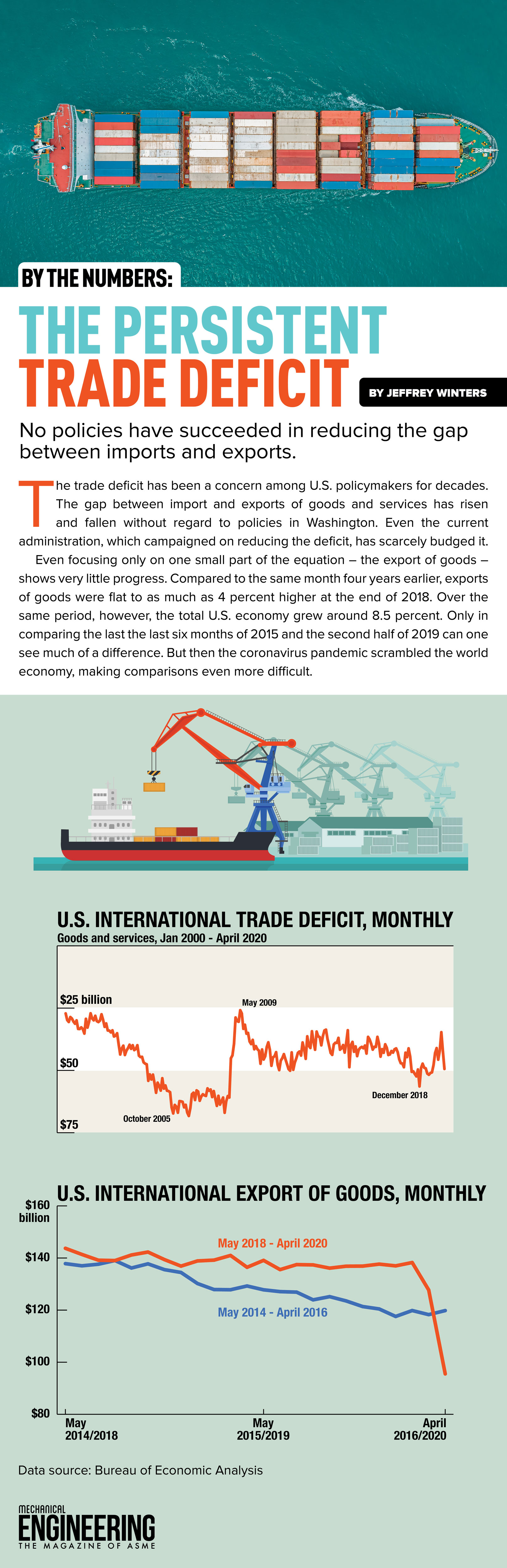 BY THE NUMBERS:

THE PERSISTENT TRADE DEFICIT

BY JEFFREY WINTERS

No policies have succeeded in reducing the gap between imports and exports.

The trade deficit has been a concern among U.S. policymakers for decades. The gap between import and exports of goods and services has risen and fallen without regard to policies in Washington. Even the current administration, which campaigned on reducing the deficit, has scarcely budged it.

Even focusing only on one small part of the equation – the export of goods – shows very little progress. Compared to the same month four years earlier, exports of goods were flat to as much as 4 percent higher at the end of 2018. Over the same period, however, the total U.S. economy grew around 8.5 percent. Only in comparing the last the last six months of 2015 and the second half of 2019 can one see much of a difference. But then the coronavirus pandemic scrambled the world economy, making comparisons even more difficult.

U.S. INTERNATIONAL TRADE DEFICIT, MONTHLY

Goods and services, Jan 2000 - April 2020

$25 billion

$50

$75

May 2009

October 2005

December 2018

U.S. INTERNATIONAL EXPORT OF GOODS, MONTHLY

$160 billion

$140

$120

$100

$80

May 2018 - April 2020

May 2014 - April 2016

May 2014/2018

May 2015/2019

April 2016/2020

Data source: Bureau of Economic Analysis

MECHANICAL ENGINEERING

THE MAGAZINE OF ASME