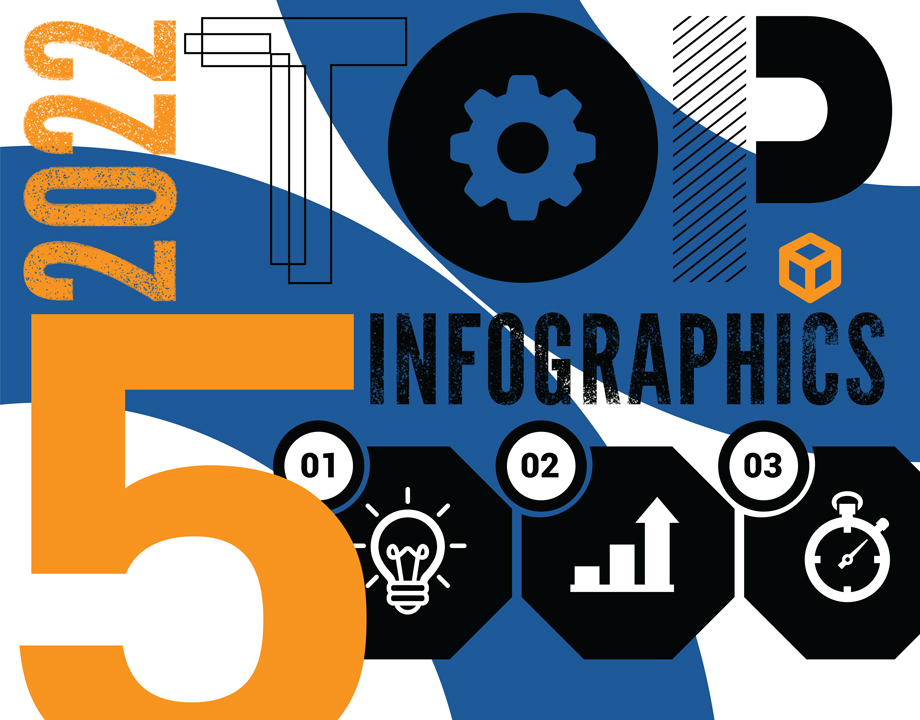 2022
TOP
5
INFOGRAPHICS
01
02
03