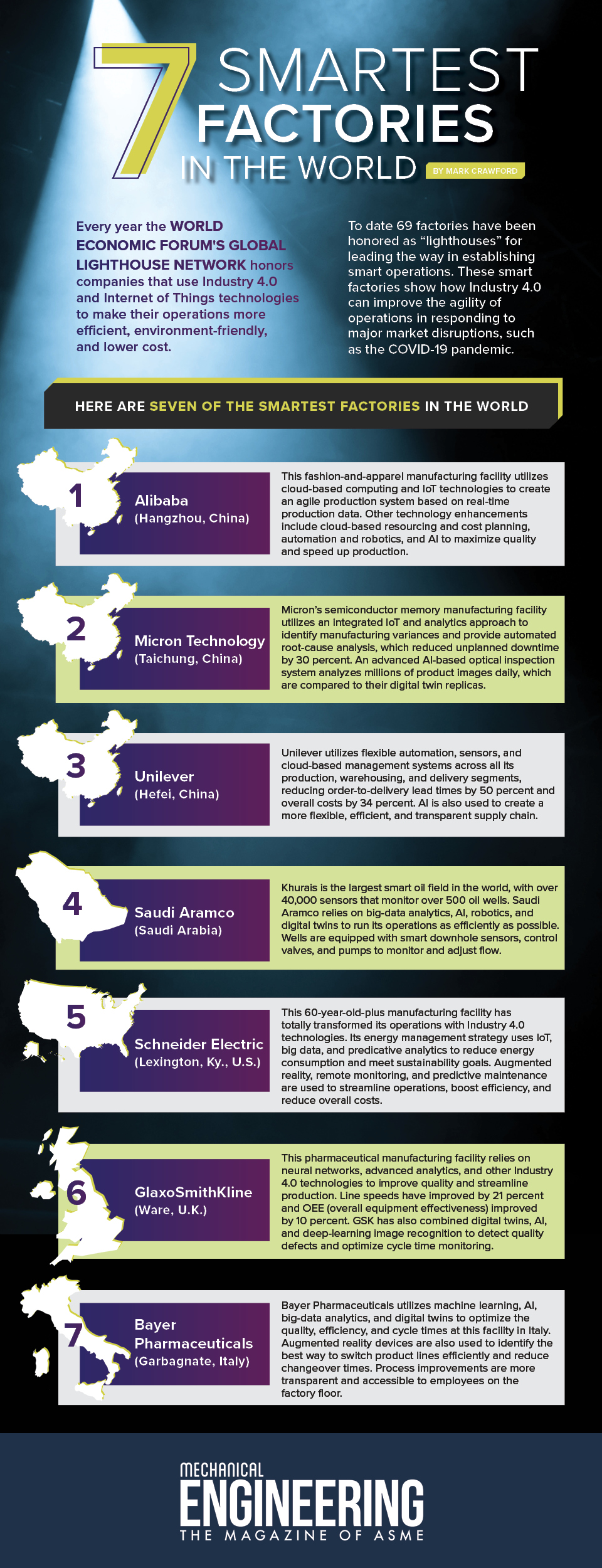 7 SMARTEST FACTORIES IN THE WORLD

BY MARK CRAWFORD

Every year the WORLD ECONOMIC FORUM'S GLOBAL LIGHTHOUSE NETWORK honors companies that use Industry 4.0 and Internet of Things technologies to make their operations more efficient, environment-friendly, and lower cost.

To date 69 factories have been honored as "lighthouses" for leading the way in establishing smart operations. These smart factories show how Industry 4.0 can improve the agility of operations in responding to major market disruptions, such as the COVID-19 pandemic.

HERE ARE SEVEN OF THE SMARTEST FACTORIES IN THE WORLD

1
Alibaba
(Hangzhou, China)
This fashion-and-apparel manufacturing facility utilizes cloud-based computing and IoT technologies to create an agile production system based on real-time production data. Other technology enhancements include cloud-based resourcing and cost planning, automation and robotics, and AI to maximize quality and speed up production.

2
Micron Technology
(Taichung, China)
Micron's semiconductor memory manufacturing facility utilizes an integrated IoT and analytics approach to identify manufacturing variances and provide automated root-cause analysis, which reduced unplanned downtime by 30 percent. An advanced AI-based optical inspection system analyzes millions of product images daily, which are compared to their digital twin replicas.

3
Unilever
(Hefei, China)
Unilever utilizes flexible automation, sensors, and cloud-based management systems across all its production, warehousing, and delivery segments, reducing order-to-delivery lead times by 50 percent and overall costs by 34 percent. AI is also used to create a more flexible, efficient, and transparent supply chain.

4
Saudi Aramco
(Saudi Arabia)
Khurais is the largest smart oil field in the world, with over 40,000 sensors that monitor over 500 oil wells. Saudi Aramco relies on big-data analytics, AI, robotics, and digital twins to run its operations as efficiently as possible. Wells are equipped with smart downhole sensors, control valves, and pumps to monitor and adjust flow.

5
Schneider Electric
(Lexington, Ky., U.S.)
This 60-year-old-plus manufacturing facility has totally transformed its operations with Industry 4.0 technologies. Its energy management strategy uses IoT, big data, and predicative analytics to reduce energy consumption and meet sustainability goals. Augmented reality, remote monitoring, and predictive maintenance are used to streamline operations, boost efficiency, and reduce overall costs.

6
GlaxoSmithKline
(Ware, U.K.)
This pharmaceutical manufacturing facility relies on neural networks, advanced analytics, and other Industry 4.0 technologies to improve quality and streamline production. Line speeds have improved by 21 percent and OEE (overall equipment effectiveness) improved by 10 percent. GSK has also combined digital twins, AI, and deep-learning image recognition to detect quality defects and optimize cycle time monitoring.

7
Bayer Pharmaceuticals
(Garbagnate, Italy)
Bayer Pharmaceuticals utilizes machine learning, AI, big-data analytics, and digital twins to optimize the quality, efficiency, and cycle times at this facility in Italy. Augmented reality devices are also used to identify the best way to switch product lines efficiently and reduce changeover times. Process improvements are more transparent and accessible to employees on the factory floor.

MECHANICAL ENGINEERING
THE MAGAZINE OF ASME