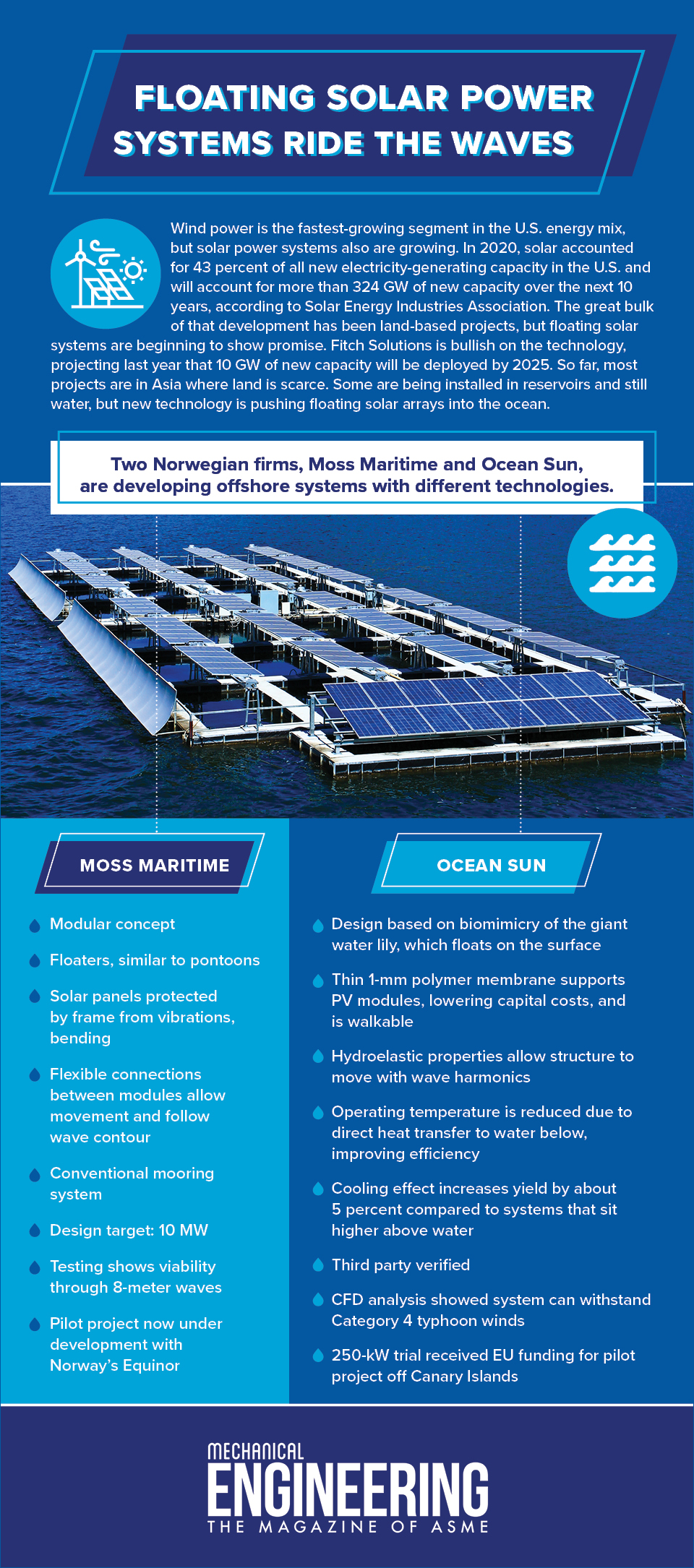 FLOATING SOLAR POWER SYSTEMS RIDE THE WAVES

Wind power is the fastest-growing segment in the U.S. energy mix, but solar power systems also are growing. In 2020, solar accounted for 43 percent of all new electricity-generating capacity in the U.S. and will account for more than 324 GW of new capacity over the next 10 years, according to Solar Energy Industries Association. The great bulk of that development has been land-based projects, but floating solar systems are beginning to show promise. Fitch Solutions is bullish on the technology, projecting last year that 10 GW of new capacity will be deployed by 2025. So far, most projects are in Asia where land is scarce. Some are being installed in reservoirs and still water, but new technology is pushing floating solar arrays into the ocean.

Two Norwegian firms, Moss Maritime and Ocean Sun, are developing offshore systems with different technologies.

MOSS MARITIME

Modular concept

Floaters, similar to pontoons

Solar panels protected by frame from vibrations, bending

Flexible connections between modules allow movement and follow wave contour

Conventional mooring system

Design target: 10 MW

Testing shows viability through 8-meter waves

Pilot project now under development with Norway's Equinor

OCEAN SUN

Design based on biomimicry of the giant water lily, which floats on the surface

Thin 1-mm polymer membrane supports PV modules, lowering capital costs, and is walkable

Hydroelastic properties allow structure to move with wave harmonics

Operating temperature is reduced due to direct heat transfer to water below, improving efficiency

Cooling effect increases yield by about 5 percent compared to systems that sit higher above water

Third party verified

CFD analysis showed system can withstand Category 4 typhoon winds

250-kW trial received EU funding for pilot project off Canary Islands

MECHANICAL ENGINEERING
THE MAGAZINE OF ASME